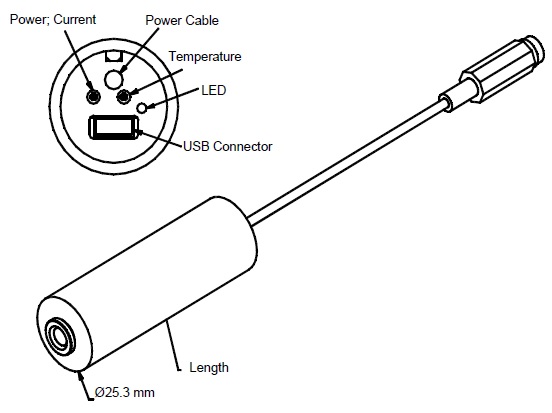 Power; Current
Power Cable
Temperature
LED
USB Connector
Length
Ø25.3 mm